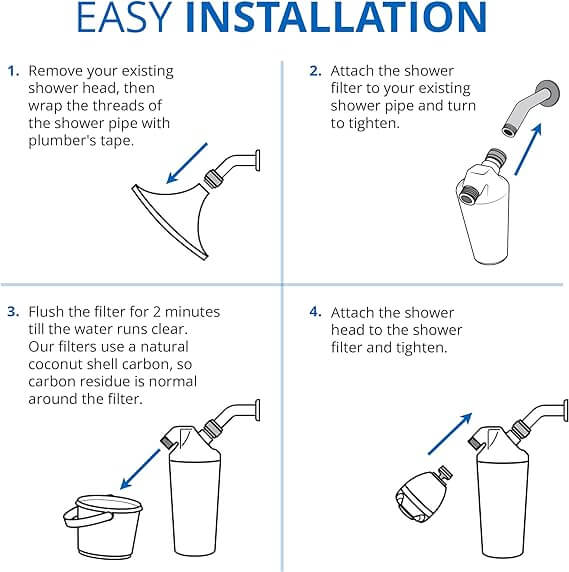 EASY INSTALLATION

1. Remove your existing shower head, then wrap the threads of the shower pipe with plumber's tape.

2. Attach the shower filter to your existing shower pipe and turn to tighten.

3. Flush the filter for 2 minutes till the water runs clear. Our filters use a natural coconut shell carbon, so carbon residue is normal around the filter.

4. Attach the shower head to the shower filter and tighten.